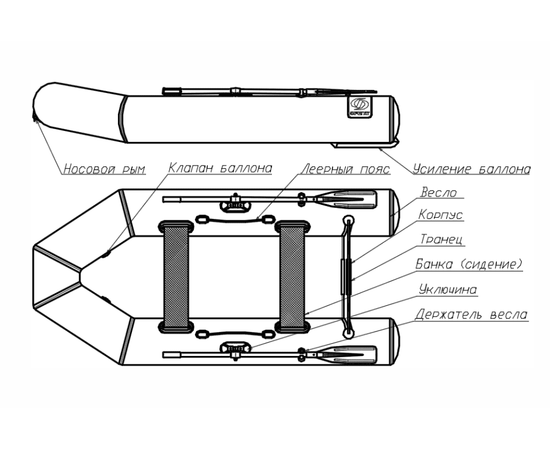 Носовой рым
Клапан баллона
Леерный пояс
Усиление баллона
Весло
Корпус
Транец
Банка (сидение)
Уключина
Держатель весла