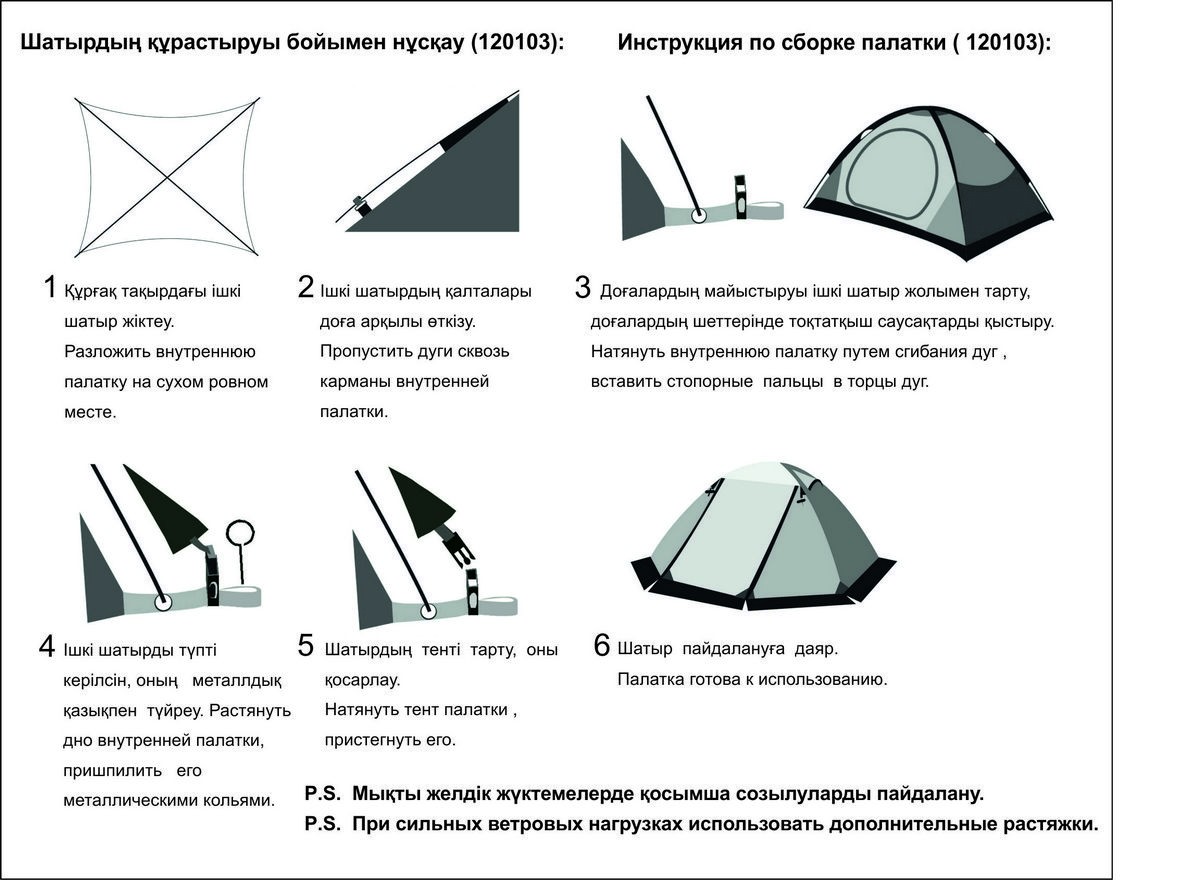 Шатырдың құрастыруы бойымен нұсқау (120103):

Инструкция по сборке палатки ( 120103):

1 Құрғақ тақырдағы ішкі шатыр жіктеу. Разложить внутреннюю палатку на сухом ровном месте.

2 Ішкі шатырдың қалталары доға арқылы өткізу. Пропустить дуги сквозь карманы внутренней палатки.

3 Доғалардың майыстыруы ішкі шатыр жолымен тарту, доғалардың шеттерінде тоқтатқыш саусақтарды қыстыру. Натянуть внутреннюю палатку путем сгибания дуг , вставить стопорные пальцы в торцы дуг.

4 Ішкі шатырды түпті керілсін, оның металлдық қазықпен түйреу. Растянуть дно внутренней палатки, пришпилить его металлическими кольями.

5 Шатырдың тенті тарту, оны қосарлау. Натянуть тент палатки , пристегнуть его.

6 Шатыр пайдалануға даяр. Палатка готова к использованию.

P.S. Мықты желдік жүктемелерде қосымша созылуларды пайдалану.
P.S. При сильных ветровых нагрузках использовать дополнительные растяжки.